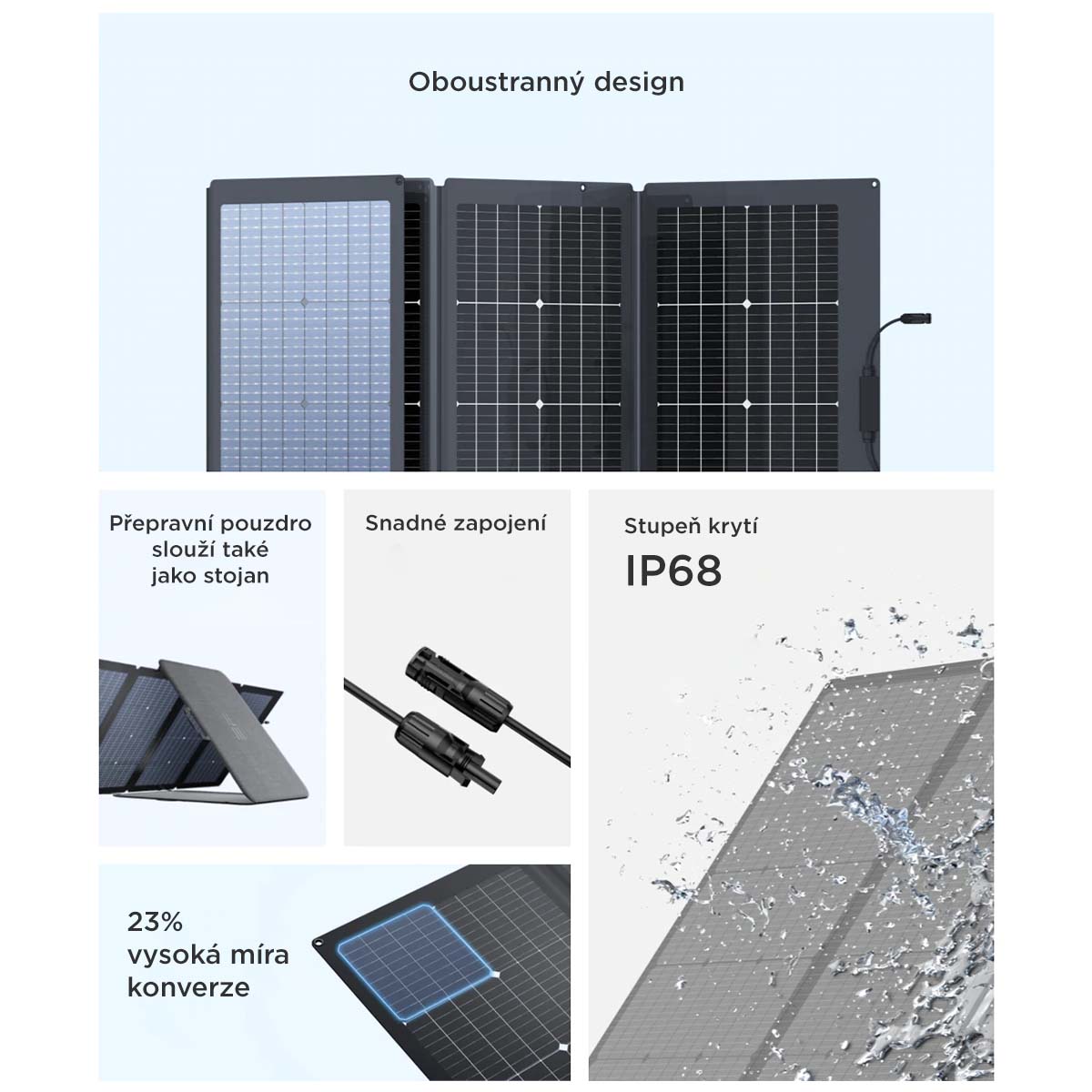 Oboustranný design

Přepravní pouzdro slouží také jako stojan

Snadné zapojení

Stupeň krytí
IP68

23%
vysoká míra konverze